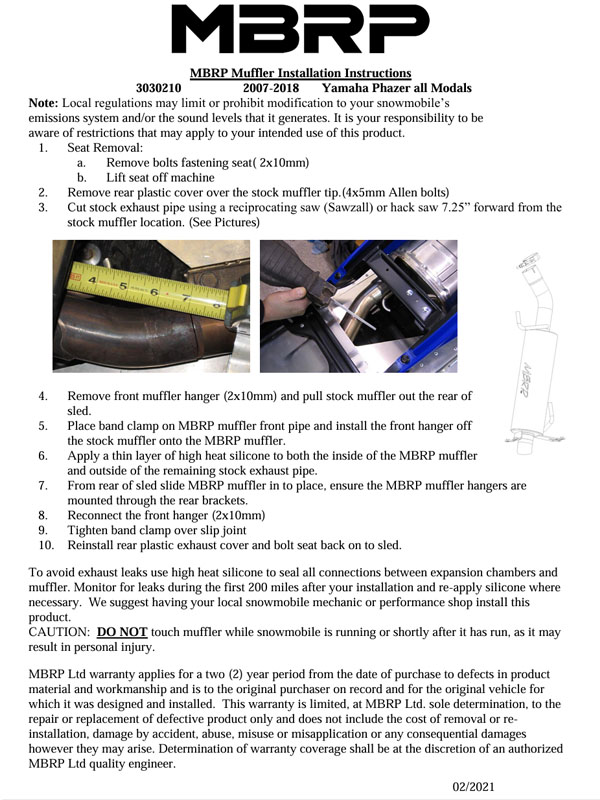 MBRP

MBRP Muffler Installation Instructions
3030210 2007-2018 Yamaha Phazer all Modals

Note: Local regulations may limit or prohibit modification to your snowmobile's emissions system and/or the sound levels that it generates. It is your responsibility to be aware of restrictions that may apply to your intended use of this product.

1. Seat Removal:
a. Remove bolts fastening seat( 2x10mm)
b. Lift seat off machine
2. Remove rear plastic cover over the stock muffler tip.(4x5mm Allen bolts)
3. Cut stock exhaust pipe using a reciprocating saw (Sawzall) or hack saw 7.25" forward from the stock muffler location. (See Pictures)

4 5 6 7

MBRP

4. Remove front muffler hanger (2x10mm) and pull stock muffler out the rear of sled.
5. Place band clamp on MBRP muffler front pipe and install the front hanger off the stock muffler onto the MBRP muffler.
6. Apply a thin layer of high heat silicone to both the inside of the MBRP muffler and outside of the remaining stock exhaust pipe.
7. From rear of sled slide MBRP muffler in to place, ensure the MBRP muffler hangers are mounted through the rear brackets.
8. Reconnect the front hanger (2x10mm)
9. Tighten band clamp over slip joint
10. Reinstall rear plastic exhaust cover and bolt seat back on to sled.

To avoid exhaust leaks use high heat silicone to seal all connections between expansion chambers and muffler. Monitor for leaks during the first 200 miles after your installation and re-apply silicone where necessary. We suggest having your local snowmobile mechanic or performance shop install this product.
CAUTION: DO NOT touch muffler while snowmobile is running or shortly after it has run, as it may result in personal injury.

MBRP Ltd warranty applies for a two (2) year period from the date of purchase to defects in product material and workmanship and is to the original purchaser on record and for the original vehicle for which it was designed and installed. This warranty is limited, at MBRP Ltd. sole determination, to the repair or replacement of defective product only and does not include the cost of removal or re-installation, damage by accident, abuse, misuse or misapplication or any consequential damages however they may arise. Determination of warranty coverage shall be at the discretion of an authorized MBRP Ltd quality engineer.

02/2021